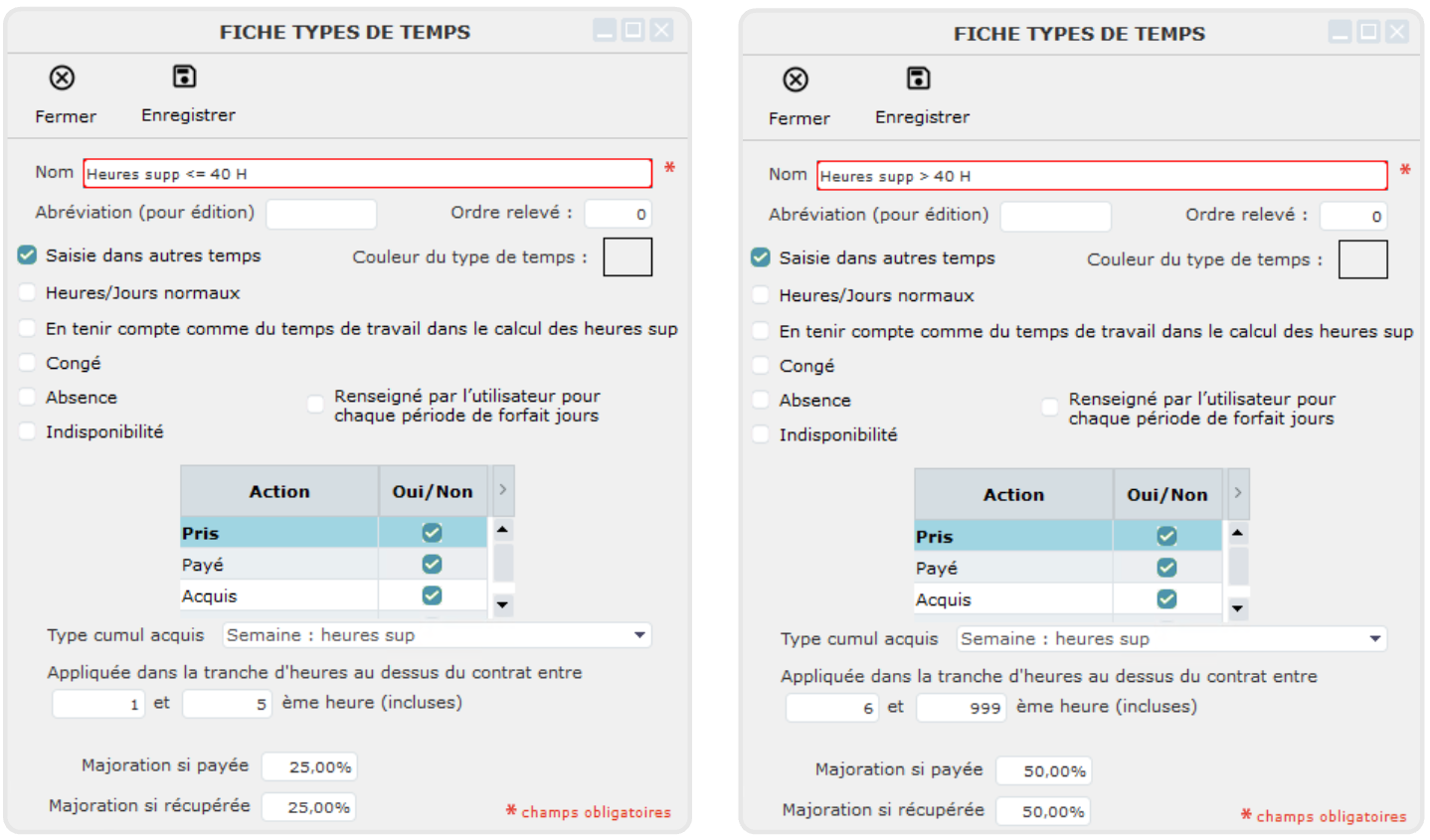 FICHE TYPES DE TEMPS

Fermer Enregistrer

Nom Heures supp <= 40 H *

Abréviation (pour édition) Ordre relevé : 0

Saisie dans autres temps Couleur du type de temps :

Heures/Jours normaux

En tenir compte comme du temps de travail dans le calcul des heures sup

Congé

Absence

Renseigné par l'utilisateur pour chaque période de forfait jours

Indisponibilité

| Action | Oui/Non |
|---|---|
| Pris | |
| Payé | |
| Acquis | |

Type cumul acquis Semaine : heures sup

Appliquée dans la tranche d'heures au dessus du contrat entre

1 et 5 ème heure (incluses)

Majoration si payée 25,00%

Majoration si récupérée 25,00%

* champs obligatoires

FICHE TYPES DE TEMPS

Fermer Enregistrer

Nom Heures supp > 40 H *

Abréviation (pour édition) Ordre relevé : 0

Saisie dans autres temps Couleur du type de temps :

Heures/Jours normaux

En tenir compte comme du temps de travail dans le calcul des heures sup

Congé

Absence

Renseigné par l'utilisateur pour chaque période de forfait jours

Indisponibilité

| Action | Oui/Non |
|---|---|
| Pris | |
| Payé | |
| Acquis | |

Type cumul acquis Semaine : heures sup

Appliquée dans la tranche d'heures au dessus du contrat entre

6 et 999 ème heure (incluses)

Majoration si payée 50,00%

Majoration si récupérée 50,00%

* champs obligatoires